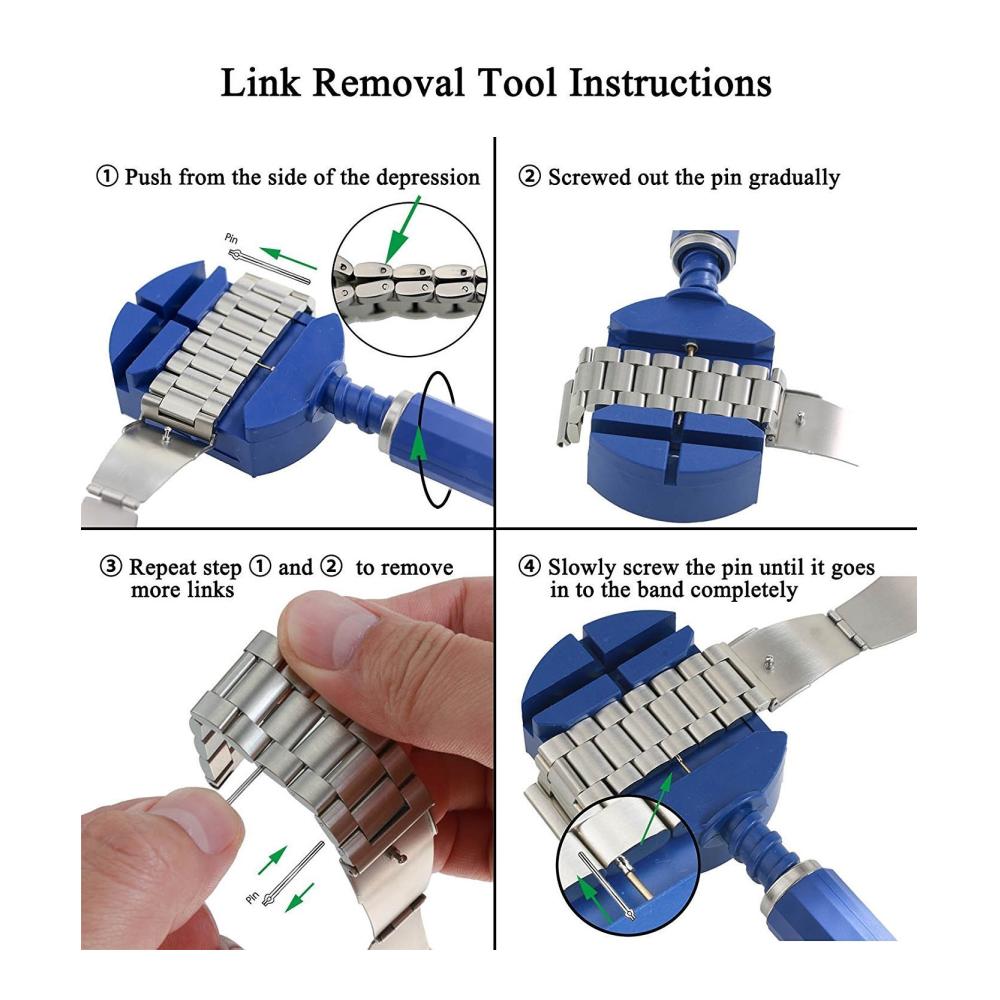 Link Removal Tool Instructions

① Push from the side of the depression

Pin

② Screwed out the pin gradually

③ Repeat step ① and ② to remove more links

Pin

④ Slowly screw the pin until it goes in to the band completely