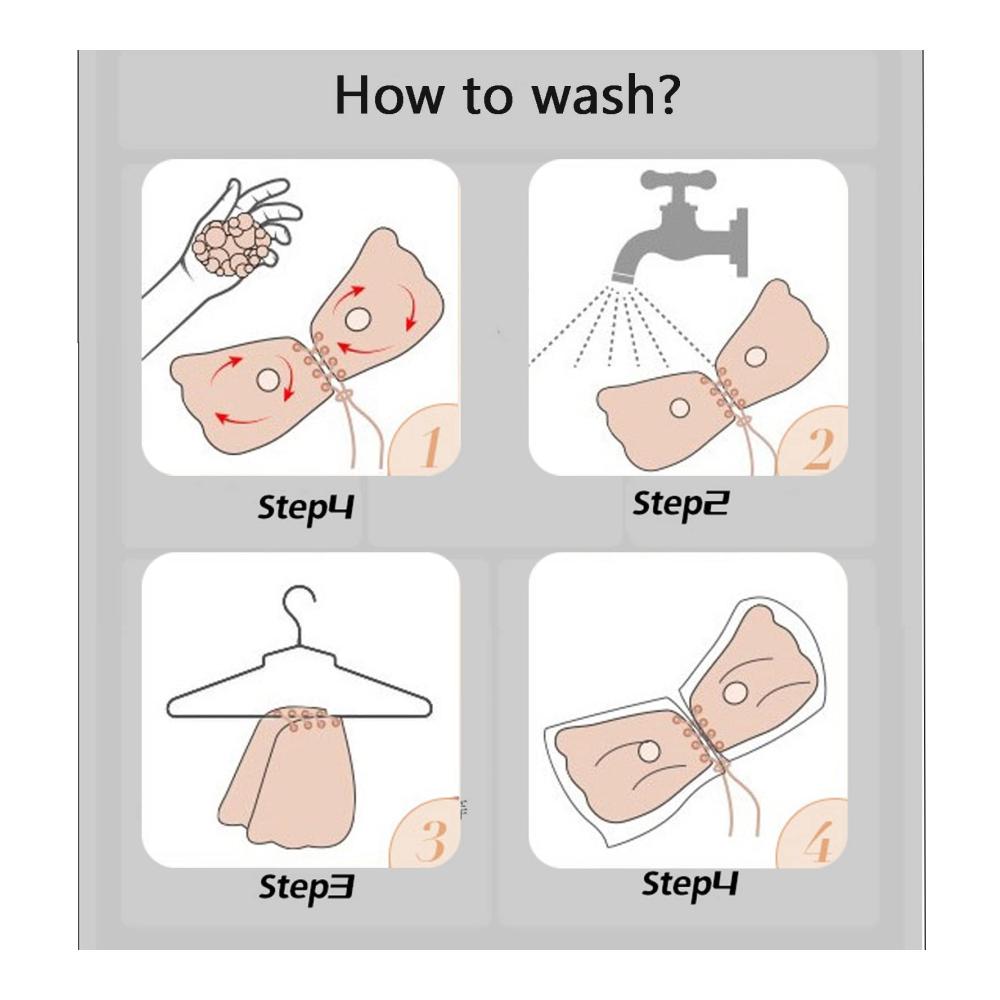 How to wash?

1

Step4

2

Step2

3

Step3

4

Step4