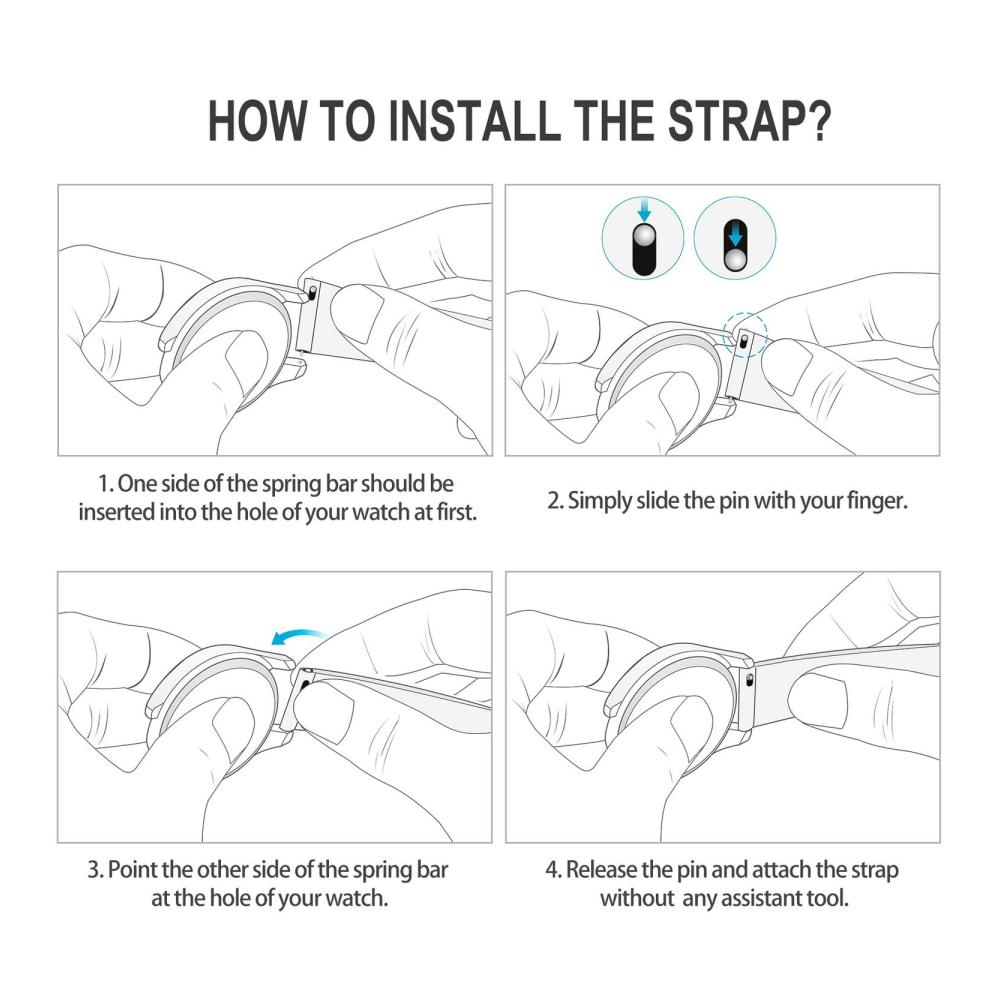 HOW TO INSTALL THE STRAP?

1. One side of the spring bar should be inserted into the hole of your watch at first.

2. Simply slide the pin with your finger.

3. Point the other side of the spring bar at the hole of your watch.

4. Release the pin and attach the strap without any assistant tool.