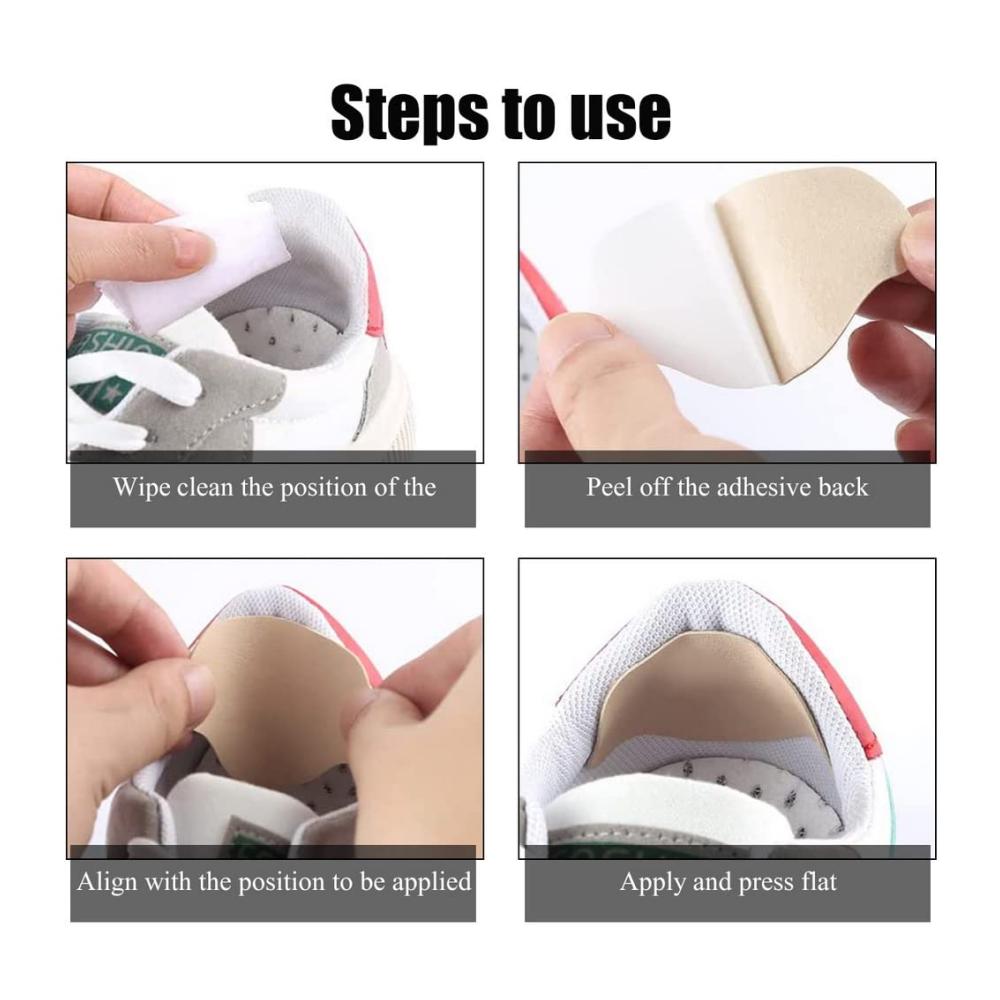 Steps to use

Wipe clean the position of the

Peel off the adhesive back

Align with the position to be applied

Apply and press flat