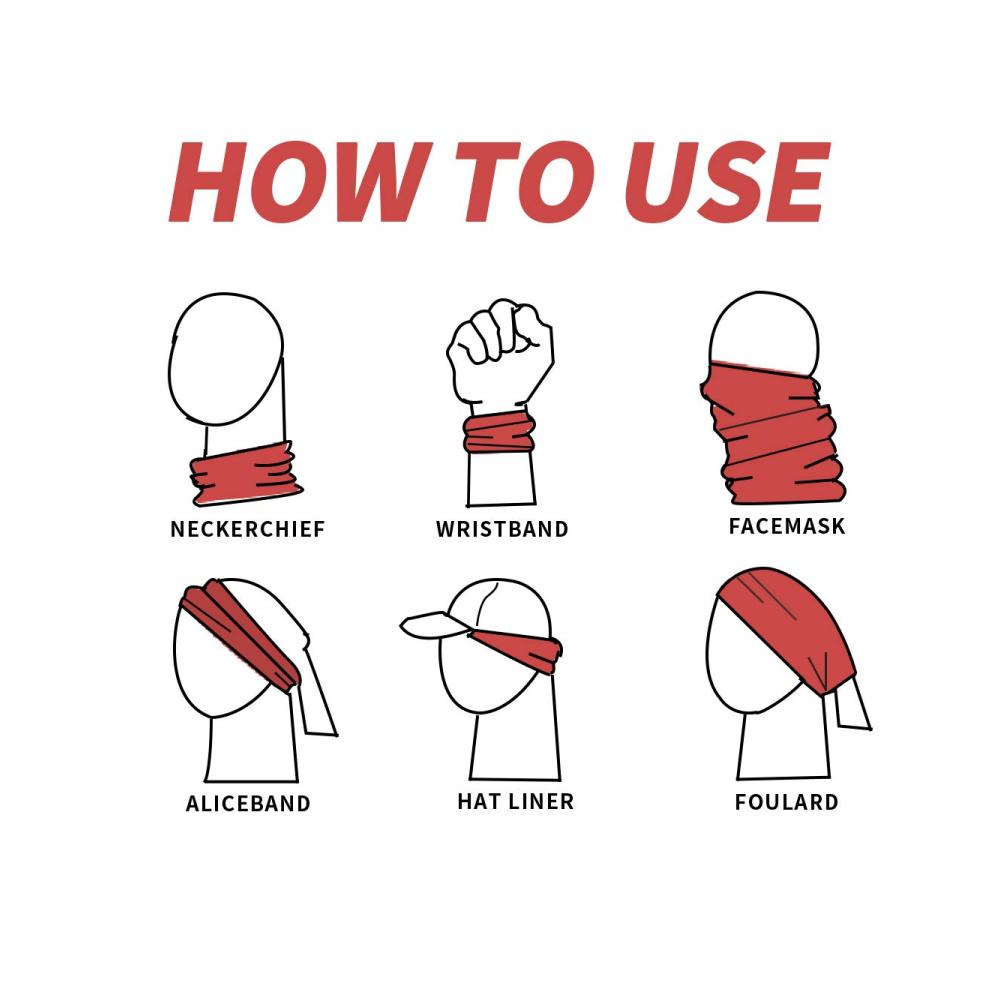 HOW TO USE

NECKERCHIEF

WRISTBAND

FACEMASK

ALICEBAND

HAT LINER

FOULARD